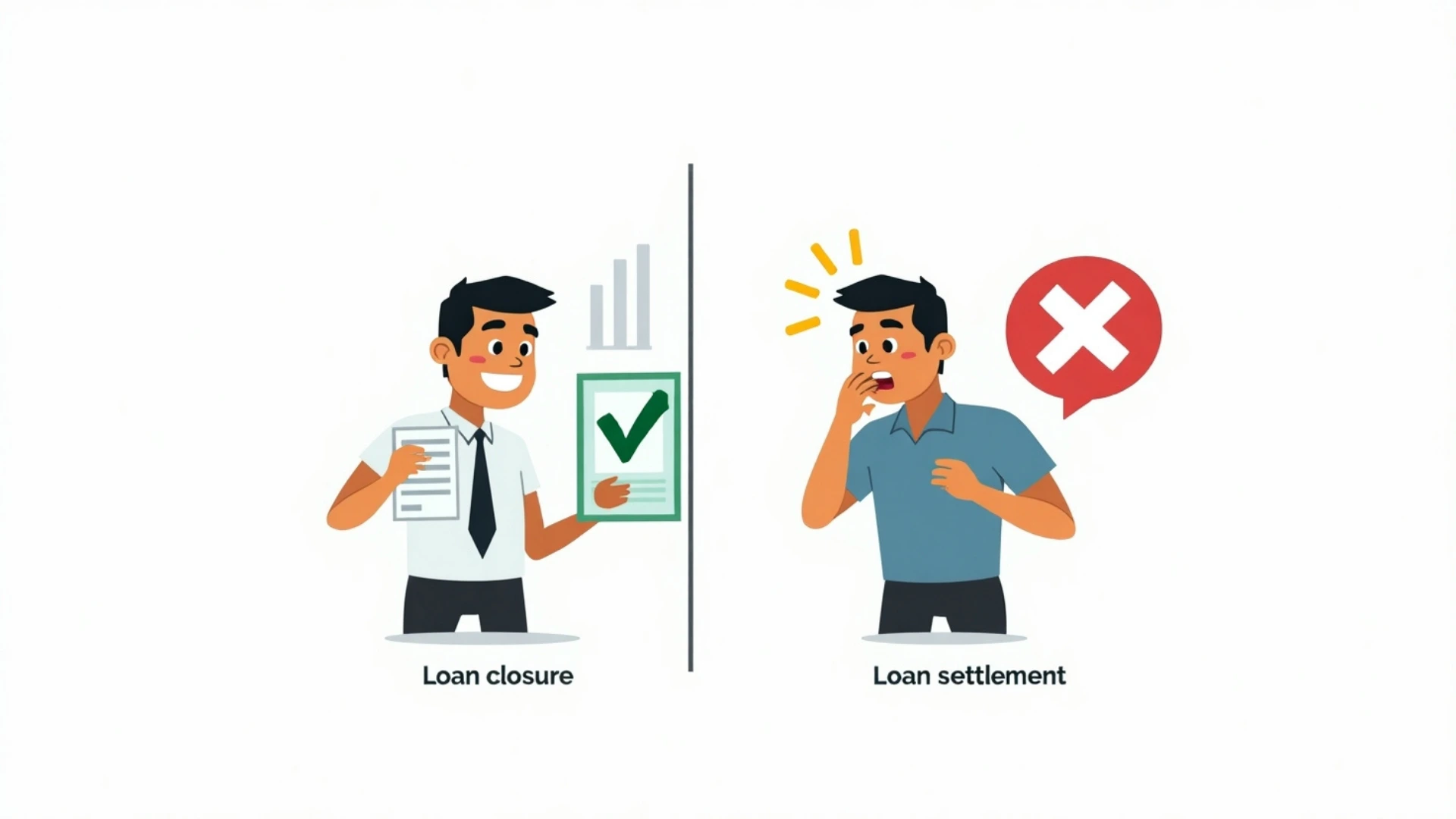 Loan closure

Loan settlement